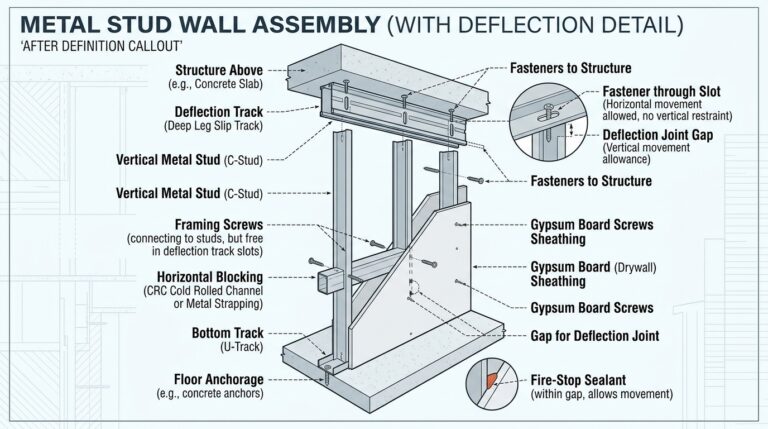 METAL STUD WALL ASSEMBLY (WITH DEFLECTION DETAIL)
'AFTER DEFINITION CALLOUT'

Structure Above
(e.g., Concrete Slab)

Deflection Track
(Deep Leg Slip Track)

Vertical Metal Stud (C-Stud)

Vertical Metal Stud (C-Stud)

Framing Screws
(connecting to studs, but free in deflection track slots)

Horizontal Blocking
(CRC Cold Rolled Channel or Metal Strapping)

Bottom Track
(U-Track)

Floor Anchorage
(e.g., concrete anchors)

Fasteners to Structure

Fastener through Slot
(Horizontal movement allowed, no vertical restraint)

Deflection Joint Gap
(Vertical movement allowance)

Fasteners to Structure

Gypsum Board Screws Sheathing

Gypsum Board (Drywall) Sheathing

Gypsum Board Screws

Gap for Deflection Joint

Fire-Stop Sealant
(within gap, allows movement)