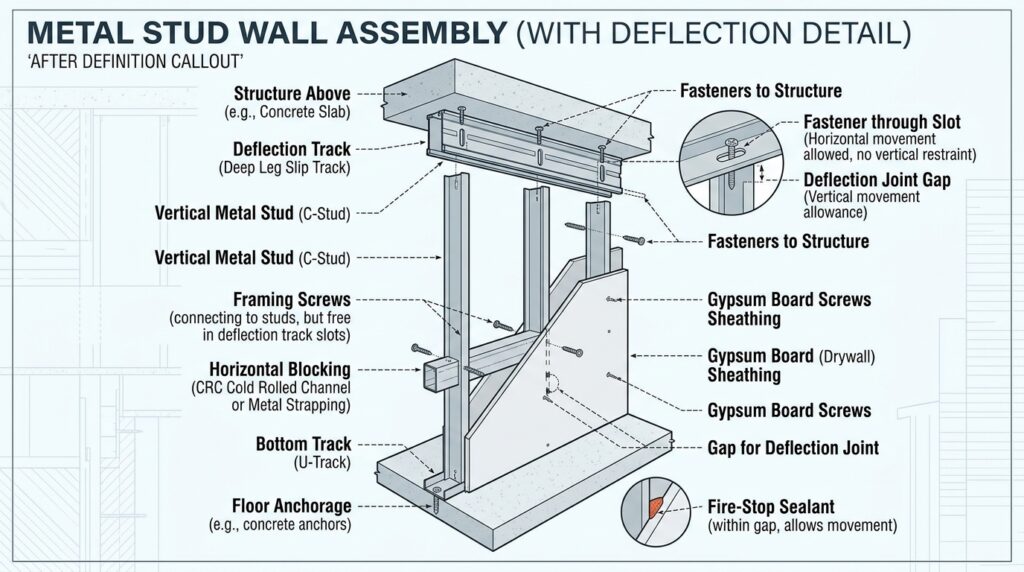 METAL STUD WALL ASSEMBLY (WITH DEFLECTION DETAIL)

'AFTER DEFINITION CALLOUT'

Structure Above
(e.g., Concrete Slab)

Deflection Track
(Deep Leg Slip Track)

Vertical Metal Stud (C-Stud)

Vertical Metal Stud (C-Stud)

Framing Screws
(connecting to studs, but free in deflection track slots)

Horizontal Blocking
(CRC Cold Rolled Channel or Metal Strapping)

Bottom Track
(U-Track)

Floor Anchorage
(e.g., concrete anchors)

Fasteners to Structure

Fastener through Slot
(Horizontal movement allowed, no vertical restraint)

Deflection Joint Gap
(Vertical movement allowance)

Fasteners to Structure

Gypsum Board Screws Sheathing

Gypsum Board (Drywall) Sheathing

Gypsum Board Screws

Gap for Deflection Joint

Fire-Stop Sealant
(within gap, allows movement)